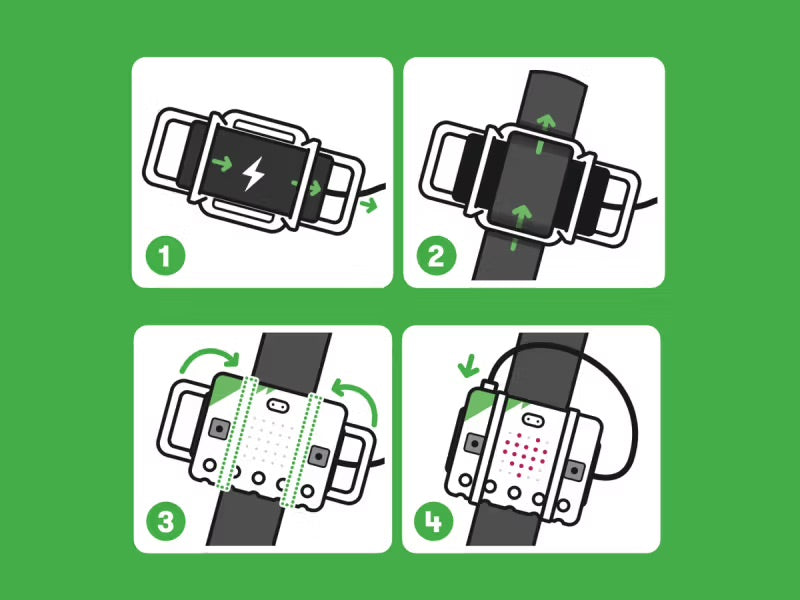 1

2

3

4